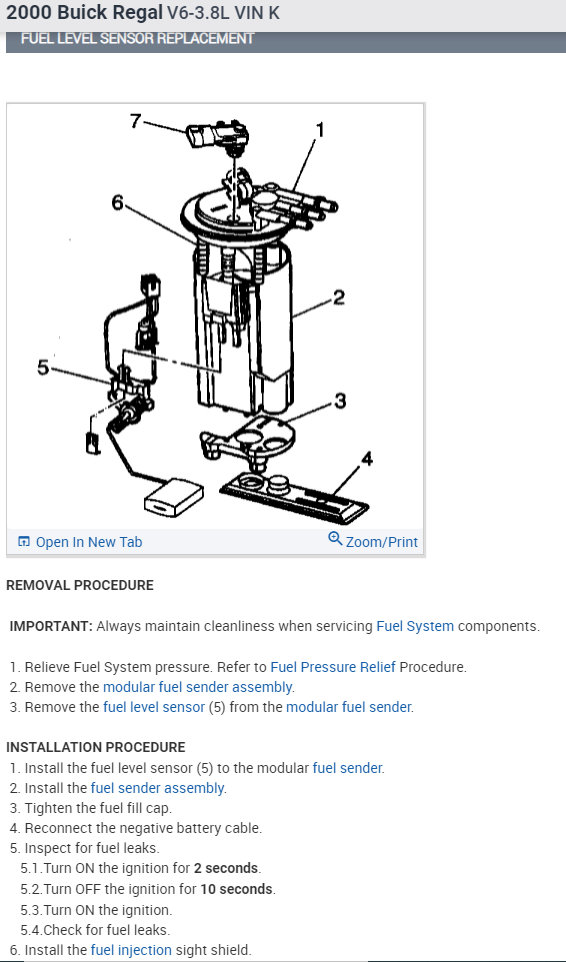 2000 Buick Regal V6-3.8L VIN K

FUEL LEVEL SENSOR REPLACEMENT

7
1
6
2
5
3
4

Open In New Tab
Zoom/Print

REMOVAL PROCEDURE

IMPORTANT: Always maintain cleanliness when servicing Fuel System components.

1. Relieve Fuel System pressure. Refer to Fuel Pressure Relief Procedure.
2. Remove the modular fuel sender assembly.
3. Remove the fuel level sensor (5) from the modular fuel sender.

INSTALLATION PROCEDURE
1. Install the fuel level sensor (5) to the modular fuel sender.
2. Install the fuel sender assembly.
3. Tighten the fuel fill cap.
4. Reconnect the negative battery cable.
5. Inspect for fuel leaks.
5.1.Turn ON the ignition for 2 seconds.
5.2.Turn OFF the ignition for 10 seconds.
5.3.Turn ON the ignition.
5.4.Check for fuel leaks.
6. Install the fuel injection sight shield.