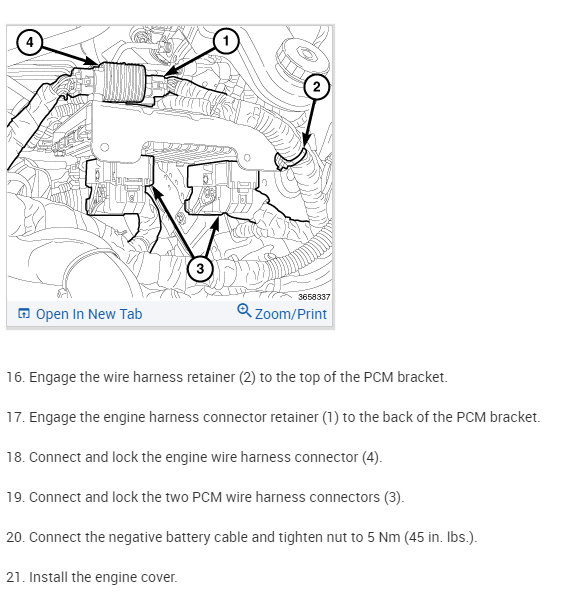 4
1
2
3
3658337
Open In New Tab
Zoom/Print

16. Engage the wire harness retainer (2) to the top of the PCM bracket.

17. Engage the engine harness connector retainer (1) to the back of the PCM bracket.

18. Connect and lock the engine wire harness connector (4).

19. Connect and lock the two PCM wire harness connectors (3).

20. Connect the negative battery cable and tighten nut to 5 Nm (45 in. lbs.).

21. Install the engine cover.