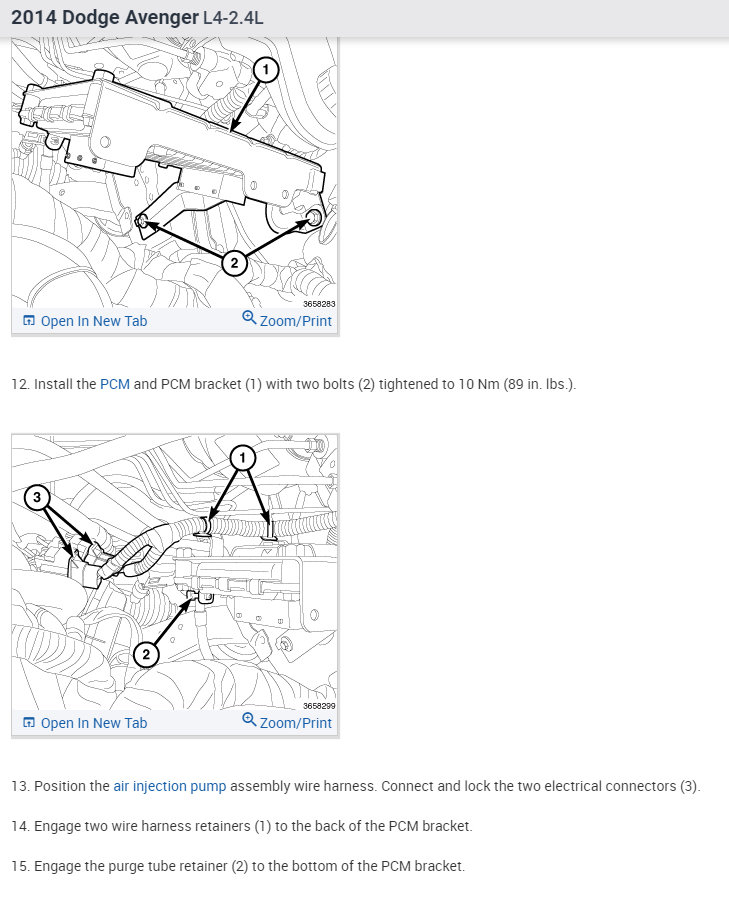 2014 Dodge Avenger L4-2.4L

1

2

3658283

Open In New Tab

Zoom/Print

12. Install the PCM and PCM bracket (1) with two bolts (2) tightened to 10 Nm (89 in. lbs.).

1

3

2

3658299

Open In New Tab

Zoom/Print

13. Position the air injection pump assembly wire harness. Connect and lock the two electrical connectors (3).

14. Engage two wire harness retainers (1) to the back of the PCM bracket.

15. Engage the purge tube retainer (2) to the bottom of the PCM bracket.