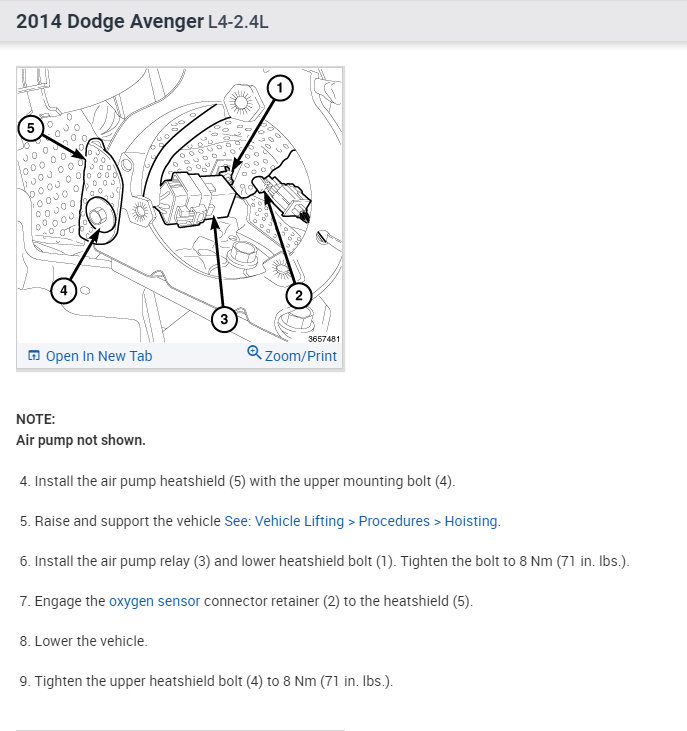 2014 Dodge Avenger L4-2.4L

1
5
4
3
2
3657481

Open In New Tab
Zoom/Print

NOTE:
Air pump not shown.

4. Install the air pump heatshield (5) with the upper mounting bolt (4).

5. Raise and support the vehicle See: Vehicle Lifting > Procedures > Hoisting.

6. Install the air pump relay (3) and lower heatshield bolt (1). Tighten the bolt to 8 Nm (71 in. lbs.).

7. Engage the oxygen sensor connector retainer (2) to the heatshield (5).

8. Lower the vehicle.

9. Tighten the upper heatshield bolt (4) to 8 Nm (71 in. lbs.).