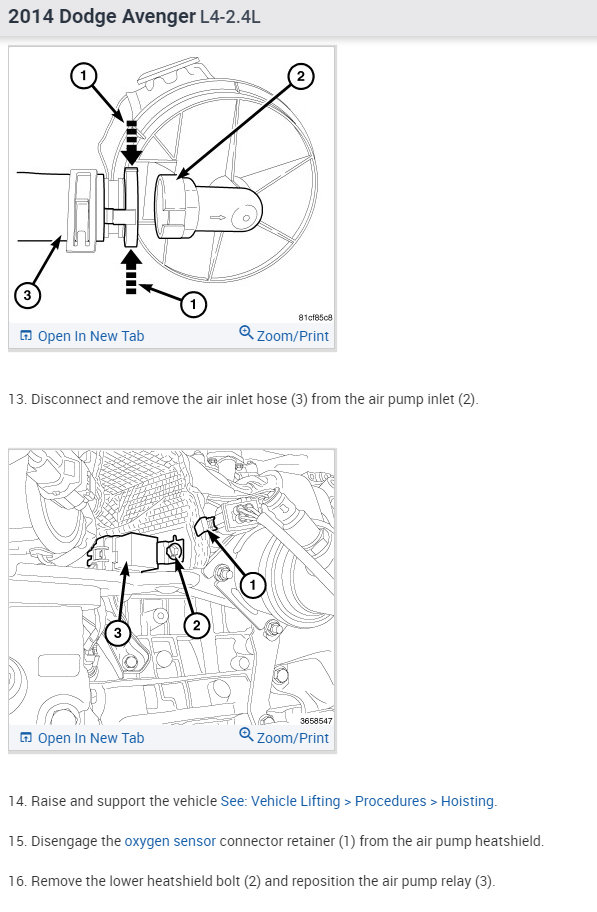 2014 Dodge Avenger L4-2.4L

1
2
3
1
81cf85c8

Open In New Tab
Zoom/Print

13. Disconnect and remove the air inlet hose (3) from the air pump inlet (2).

1
2
3
3658547

Open In New Tab
Zoom/Print

14. Raise and support the vehicle See: Vehicle Lifting > Procedures > Hoisting.

15. Disengage the oxygen sensor connector retainer (1) from the air pump heatshield.

16. Remove the lower heatshield bolt (2) and reposition the air pump relay (3).