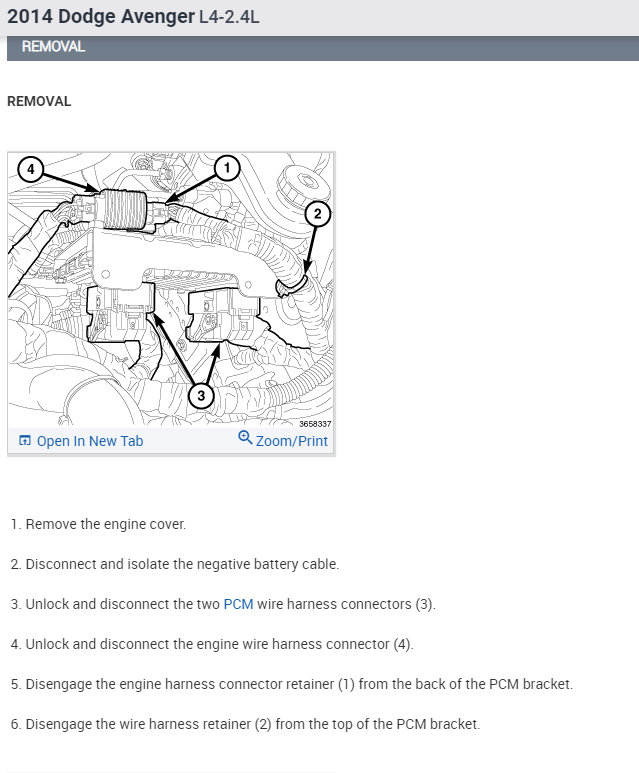 2014 Dodge Avenger L4-2.4L

REMOVAL

REMOVAL

4
1
2
3
3658337

Open In New Tab
Zoom/Print

1. Remove the engine cover.

2. Disconnect and isolate the negative battery cable.

3. Unlock and disconnect the two PCM wire harness connectors (3).

4. Unlock and disconnect the engine wire harness connector (4).

5. Disengage the engine harness connector retainer (1) from the back of the PCM bracket.

6. Disengage the wire harness retainer (2) from the top of the PCM bracket.