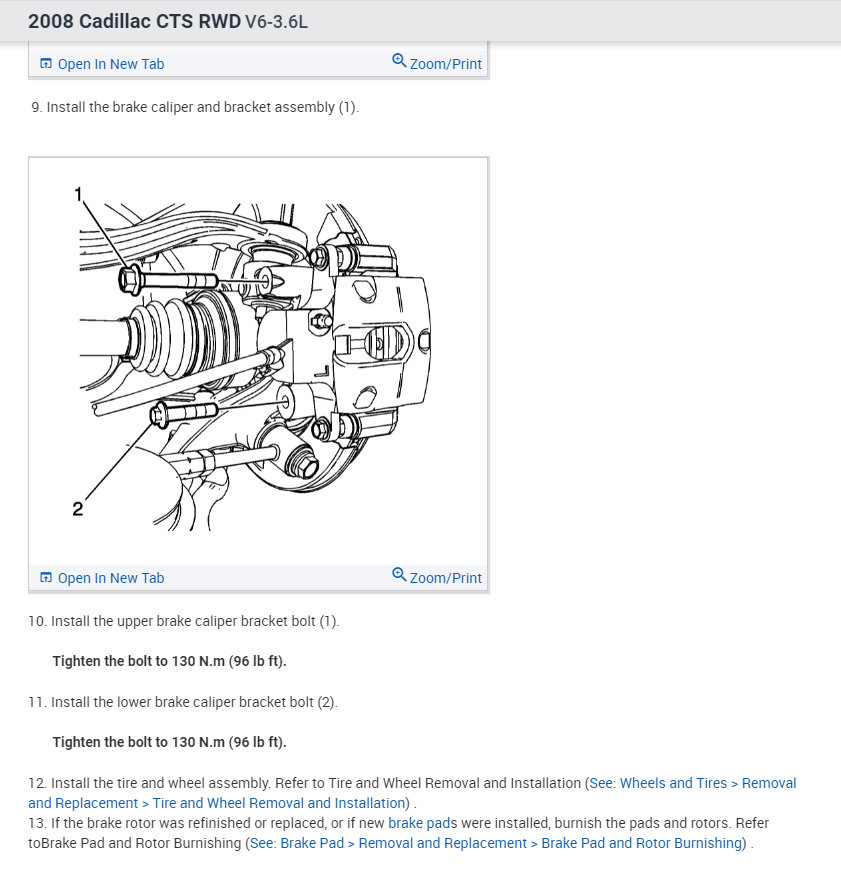 2008 Cadillac CTS RWD V6-3.6L

Open In New Tab Zoom/Print

9. Install the brake caliper and bracket assembly (1).

1

2

Open In New Tab Zoom/Print

10. Install the upper brake caliper bracket bolt (1).

Tighten the bolt to 130 N.m (96 lb ft).

11. Install the lower brake caliper bracket bolt (2).

Tighten the bolt to 130 N.m (96 lb ft).

12. Install the tire and wheel assembly. Refer to Tire and Wheel Removal and Installation (See: Wheels and Tires > Removal and Replacement > Tire and Wheel Removal and Installation) .
13. If the brake rotor was refinished or replaced, or if new brake pads were installed, burnish the pads and rotors. Refer toBrake Pad and Rotor Burnishing (See: Brake Pad > Removal and Replacement > Brake Pad and Rotor Burnishing) .