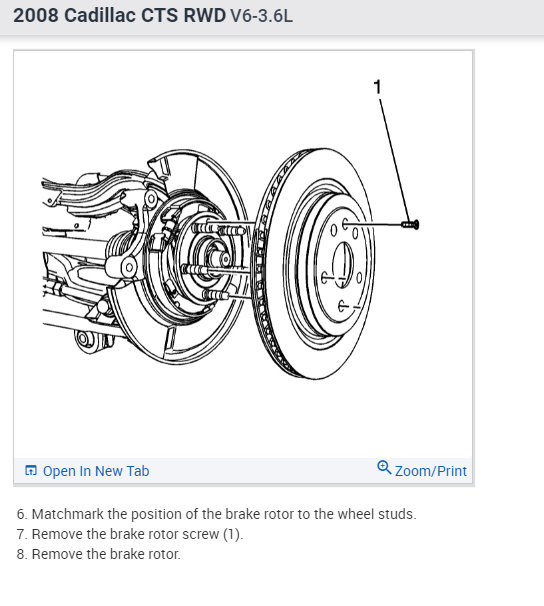 2008 Cadillac CTS RWD V6-3.6L

1

Open In New Tab

Zoom/Print

6. Matchmark the position of the brake rotor to the wheel studs.
7. Remove the brake rotor screw (1).
8. Remove the brake rotor.