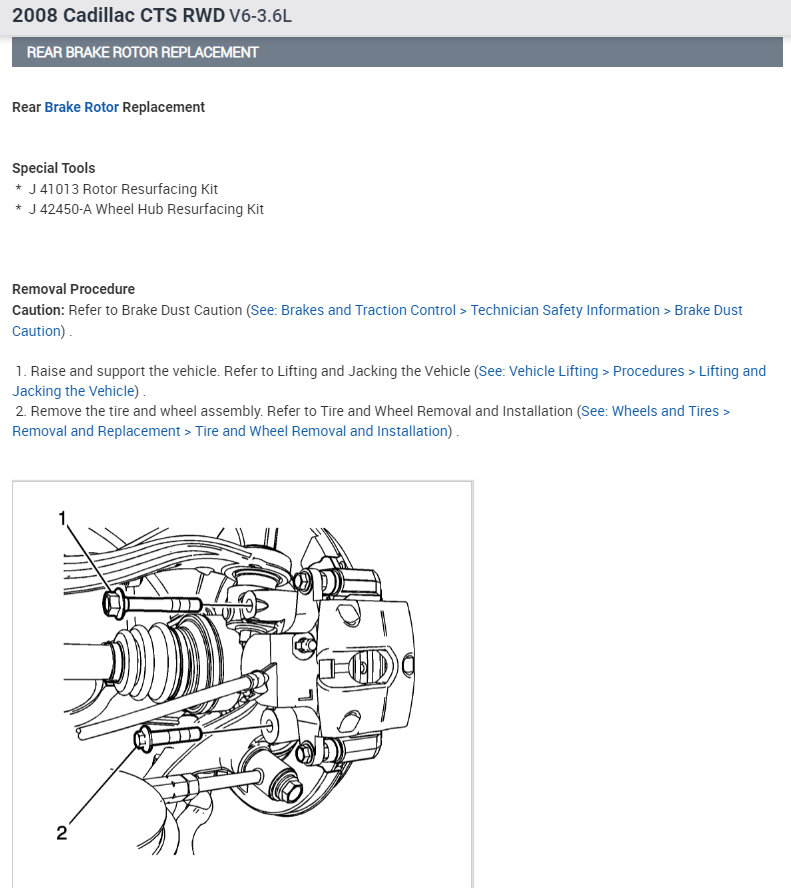 2008 Cadillac CTS RWD V6-3.6L

REAR BRAKE ROTOR REPLACEMENT

Rear Brake Rotor Replacement

Special Tools
* J 41013 Rotor Resurfacing Kit
* J 42450-A Wheel Hub Resurfacing Kit

Removal Procedure
Caution: Refer to Brake Dust Caution (See: Brakes and Traction Control > Technician Safety Information > Brake Dust Caution) .

1. Raise and support the vehicle. Refer to Lifting and Jacking the Vehicle (See: Vehicle Lifting > Procedures > Lifting and Jacking the Vehicle) .
2. Remove the tire and wheel assembly. Refer to Tire and Wheel Removal and Installation (See: Wheels and Tires > Removal and Replacement > Tire and Wheel Removal and Installation) .

1

2