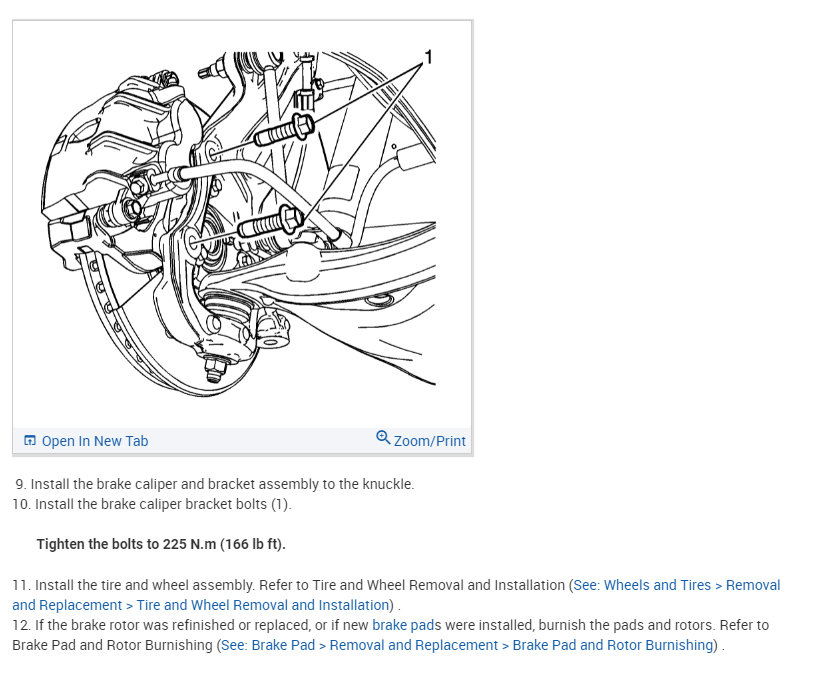 1

Open In New Tab

Zoom/Print

9. Install the brake caliper and bracket assembly to the knuckle.
10. Install the brake caliper bracket bolts (1).

Tighten the bolts to 225 N.m (166 lb ft).

11. Install the tire and wheel assembly. Refer to Tire and Wheel Removal and Installation (See: Wheels and Tires > Removal and Replacement > Tire and Wheel Removal and Installation) .
12. If the brake rotor was refinished or replaced, or if new brake pads were installed, burnish the pads and rotors. Refer to Brake Pad and Rotor Burnishing (See: Brake Pad > Removal and Replacement > Brake Pad and Rotor Burnishing) .