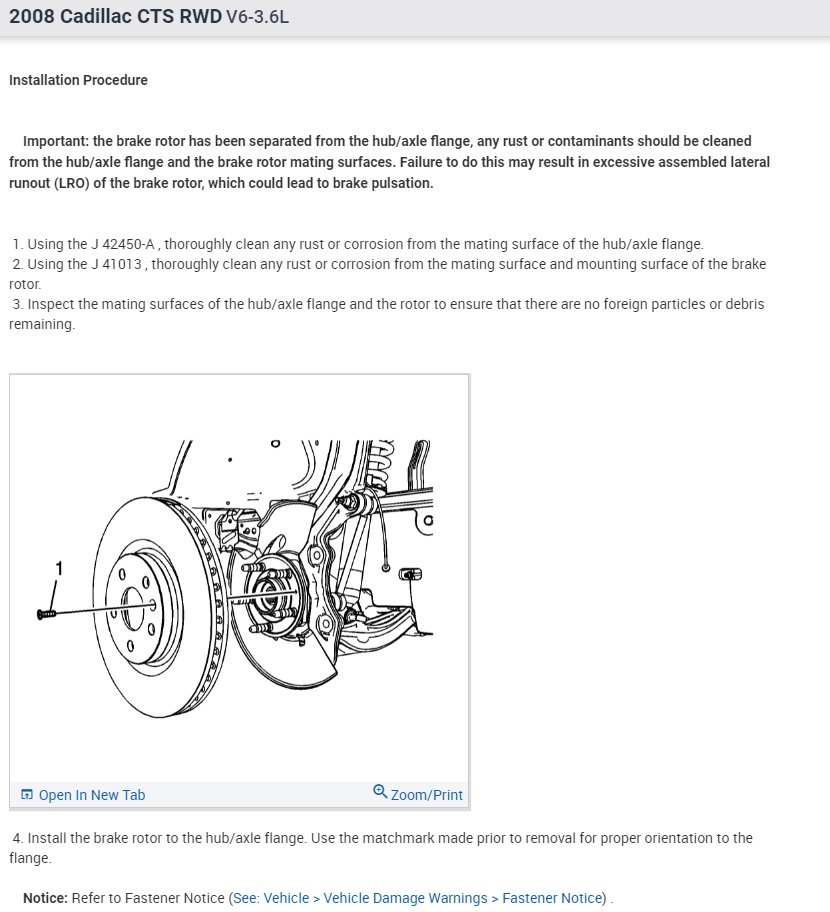 2008 Cadillac CTS RWD V6-3.6L

Installation Procedure

Important: the brake rotor has been separated from the hub/axle flange, any rust or contaminants should be cleaned from the hub/axle flange and the brake rotor mating surfaces. Failure to do this may result in excessive assembled lateral runout (LRO) of the brake rotor, which could lead to brake pulsation.

1. Using the J 42450-A , thoroughly clean any rust or corrosion from the mating surface of the hub/axle flange.
2. Using the J 41013 , thoroughly clean any rust or corrosion from the mating surface and mounting surface of the brake rotor.
3. Inspect the mating surfaces of the hub/axle flange and the rotor to ensure that there are no foreign particles or debris remaining.

1

Open In New Tab

Zoom/Print

4. Install the brake rotor to the hub/axle flange. Use the matchmark made prior to removal for proper orientation to the flange.

Notice: Refer to Fastener Notice (See: Vehicle > Vehicle Damage Warnings > Fastener Notice) .