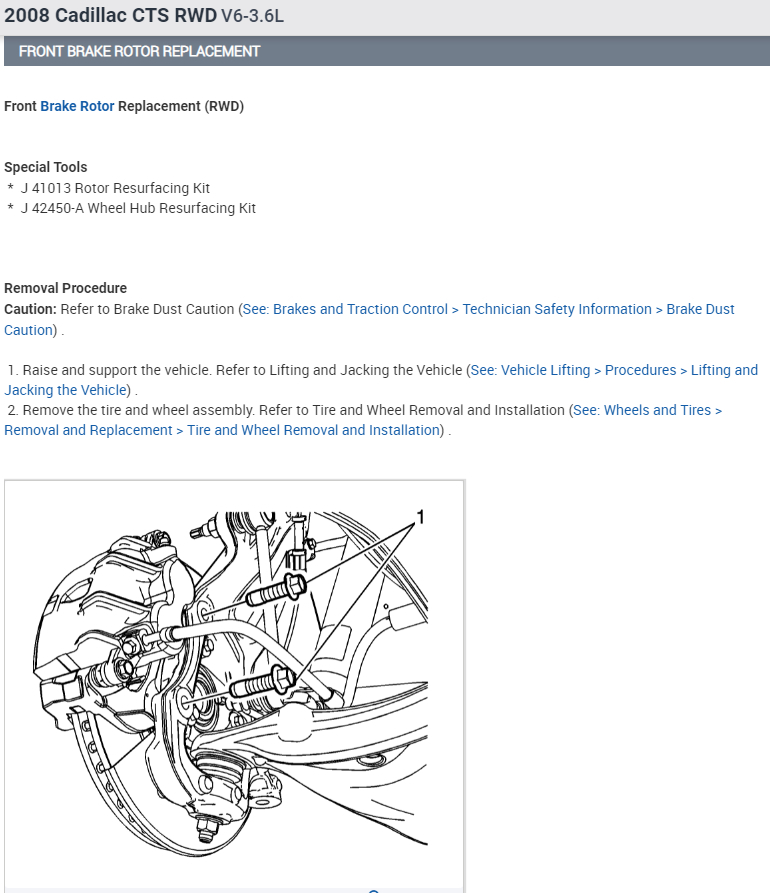 2008 Cadillac CTS RWD V6-3.6L

FRONT BRAKE ROTOR REPLACEMENT

Front Brake Rotor Replacement (RWD)

Special Tools
* J 41013 Rotor Resurfacing Kit
* J 42450-A Wheel Hub Resurfacing Kit

Removal Procedure
Caution: Refer to Brake Dust Caution (See: Brakes and Traction Control > Technician Safety Information > Brake Dust Caution) .

1. Raise and support the vehicle. Refer to Lifting and Jacking the Vehicle (See: Vehicle Lifting > Procedures > Lifting and Jacking the Vehicle) .
2. Remove the tire and wheel assembly. Refer to Tire and Wheel Removal and Installation (See: Wheels and Tires > Removal and Replacement > Tire and Wheel Removal and Installation) .

1