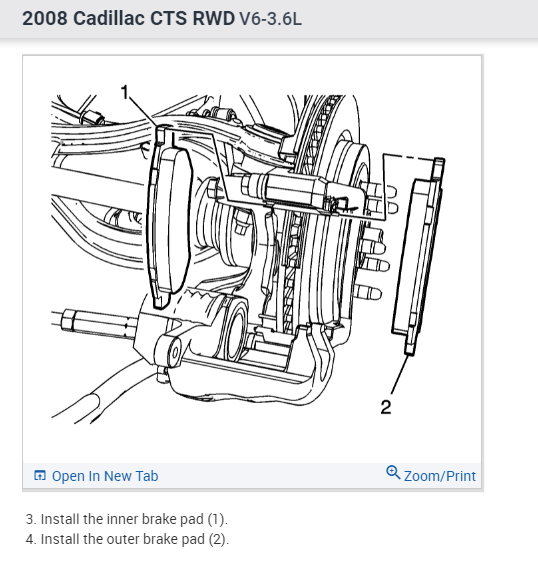 2008 Cadillac CTS RWD V6-3.6L

1

2

Open In New Tab

Zoom/Print

3. Install the inner brake pad (1).
4. Install the outer brake pad (2).