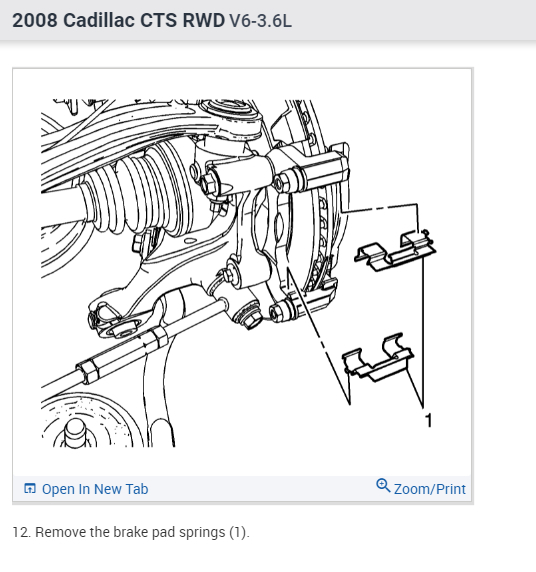 2008 Cadillac CTS RWD V6-3.6L

1

Open In New Tab

Zoom/Print

12. Remove the brake pad springs (1).