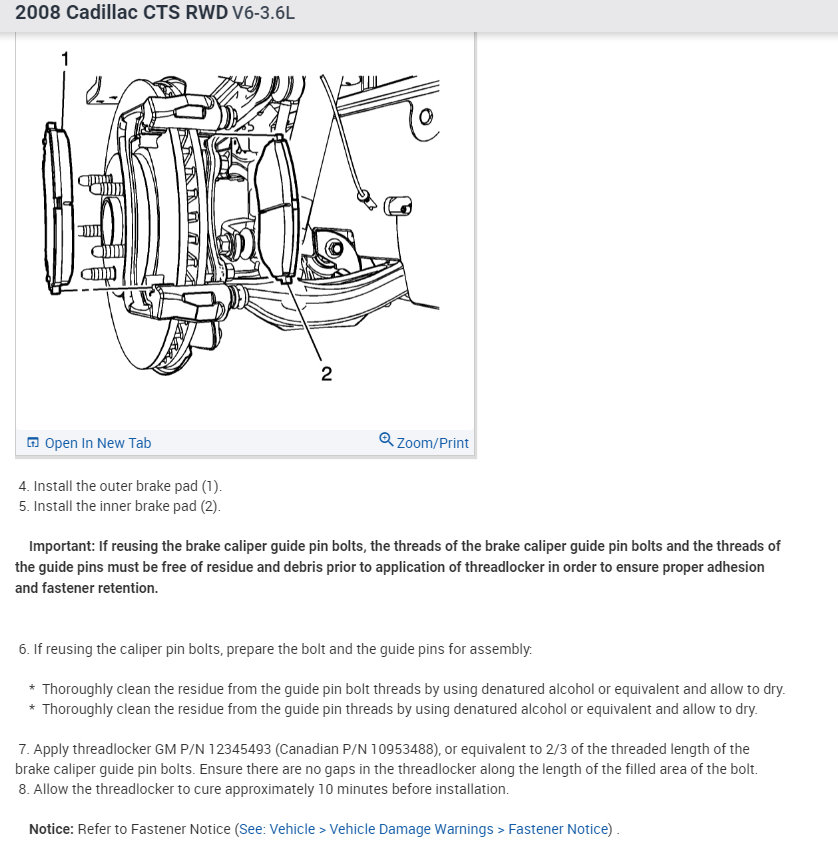 2008 Cadillac CTS RWD V6-3.6L

1

2

Open In New Tab

Zoom/Print

4. Install the outer brake pad (1).
5. Install the inner brake pad (2).

Important: If reusing the brake caliper guide pin bolts, the threads of the brake caliper guide pin bolts and the threads of the guide pins must be free of residue and debris prior to application of threadlocker in order to ensure proper adhesion and fastener retention.

6. If reusing the caliper pin bolts, prepare the bolt and the guide pins for assembly:

* Thoroughly clean the residue from the guide pin bolt threads by using denatured alcohol or equivalent and allow to dry.
* Thoroughly clean the residue from the guide pin threads by using denatured alcohol or equivalent and allow to dry.

7. Apply threadlocker GM P/N 12345493 (Canadian P/N 10953488), or equivalent to 2/3 of the threaded length of the brake caliper guide pin bolts. Ensure there are no gaps in the threadlocker along the length of the filled area of the bolt.
8. Allow the threadlocker to cure approximately 10 minutes before installation.

Notice: Refer to Fastener Notice (See: Vehicle > Vehicle Damage Warnings > Fastener Notice) .