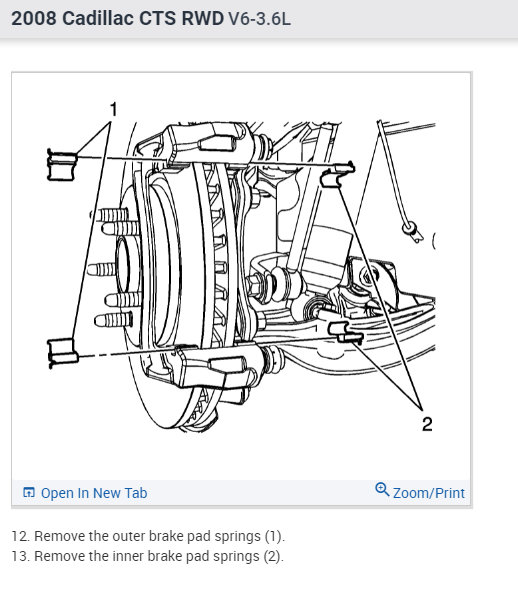 2008 Cadillac CTS RWD V6-3.6L

1

2

Open In New Tab

Zoom/Print

12. Remove the outer brake pad springs (1).
13. Remove the inner brake pad springs (2).