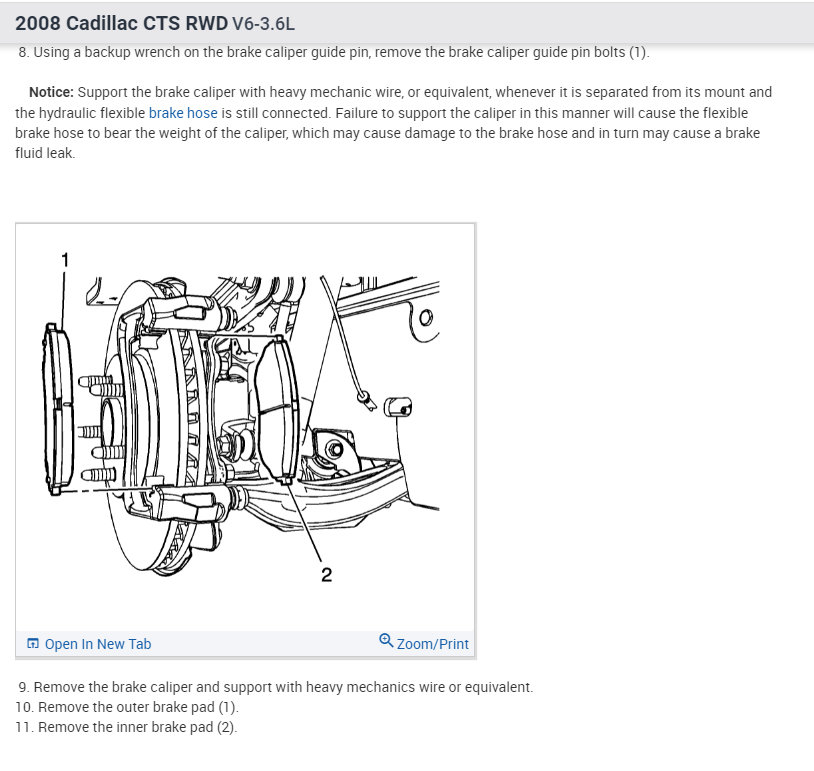 2008 Cadillac CTS RWD V6-3.6L

8. Using a backup wrench on the brake caliper guide pin, remove the brake caliper guide pin bolts (1).

Notice: Support the brake caliper with heavy mechanic wire, or equivalent, whenever it is separated from its mount and the hydraulic flexible brake hose is still connected. Failure to support the caliper in this manner will cause the flexible brake hose to bear the weight of the caliper, which may cause damage to the brake hose and in turn may cause a brake fluid leak.

1

2

Open In New Tab

Zoom/Print

9. Remove the brake caliper and support with heavy mechanics wire or equivalent.
10. Remove the outer brake pad (1).
11. Remove the inner brake pad (2).