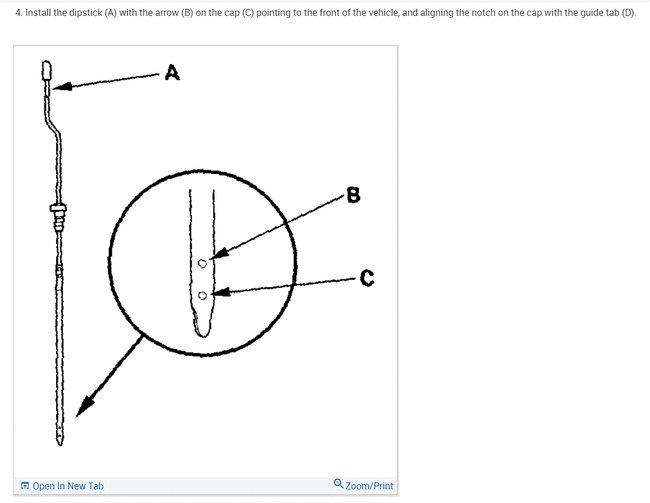 4. Install the dipstick (A) with the arrow (B) on the cap (C) pointing to the front of the vehicle, and aligning the notch on the cap with the guide tab (D).

A

B

C

Open In New Tab

Zoom/Print