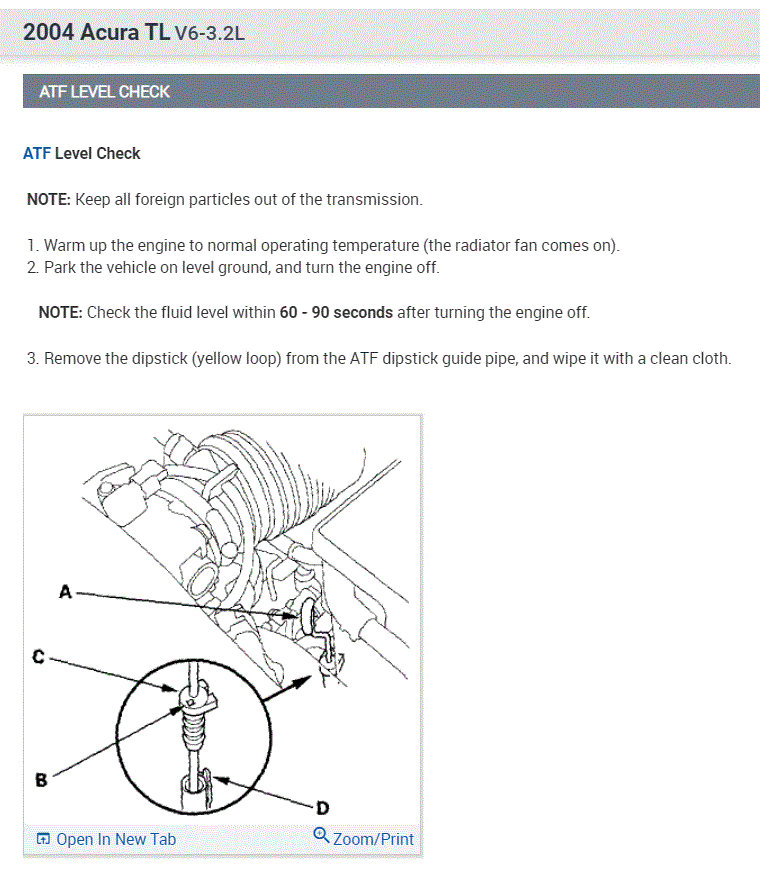 2004 Acura TL V6-3.2L

ATF LEVEL CHECK

ATF Level Check

NOTE: Keep all foreign particles out of the transmission.

1. Warm up the engine to normal operating temperature (the radiator fan comes on).
2. Park the vehicle on level ground, and turn the engine off.

NOTE: Check the fluid level within 60 - 90 seconds after turning the engine off.

3. Remove the dipstick (yellow loop) from the ATF dipstick guide pipe, and wipe it with a clean cloth.

A

C

B

D

Open In New Tab

Zoom/Print