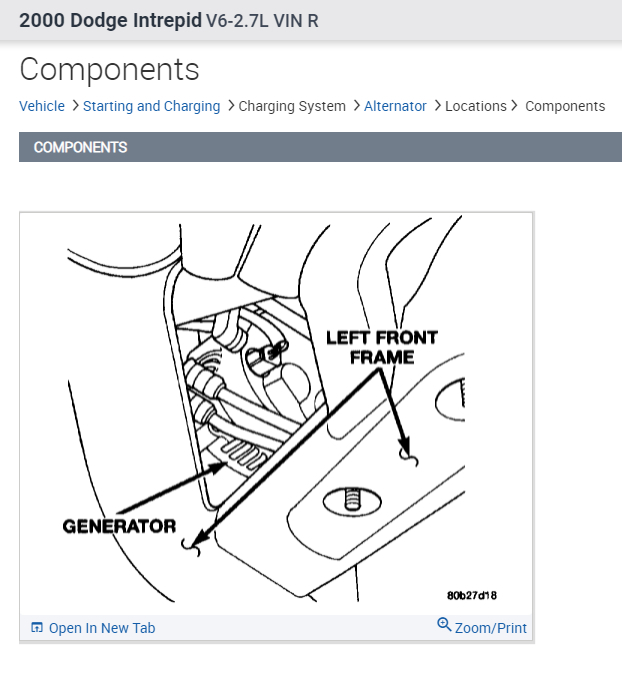 2000 Dodge Intrepid V6-2.7L VIN R

Components

Vehicle > Starting and Charging > Charging System > Alternator > Locations > Components

COMPONENTS

LEFT FRONT FRAME

GENERATOR

80b27d18

Open In New Tab

Zoom/Print