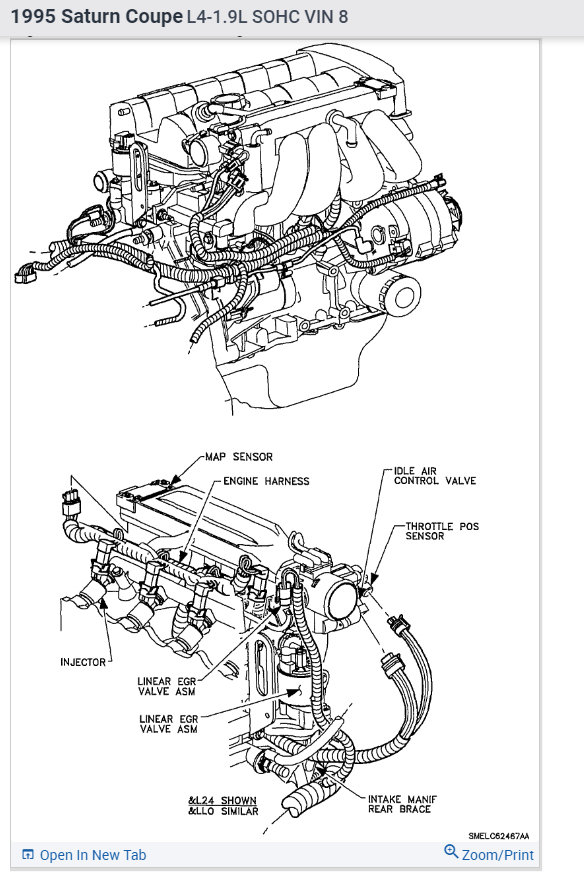 1995 Saturn Coupe L4-1.9L SOHC VIN 8

MAP SENSOR
ENGINE HARNESS
IDLE AIR CONTROL VALVE
THROTTLE POS SENSOR
INJECTOR
LINEAR EGR VALVE ASM
LINEAR EGR VALVE ASM
&L24 SHOWN &LLO SIMILAR
INTAKE MANIF REAR BRACE
SMELC62467AA

Open In New Tab
Zoom/Print