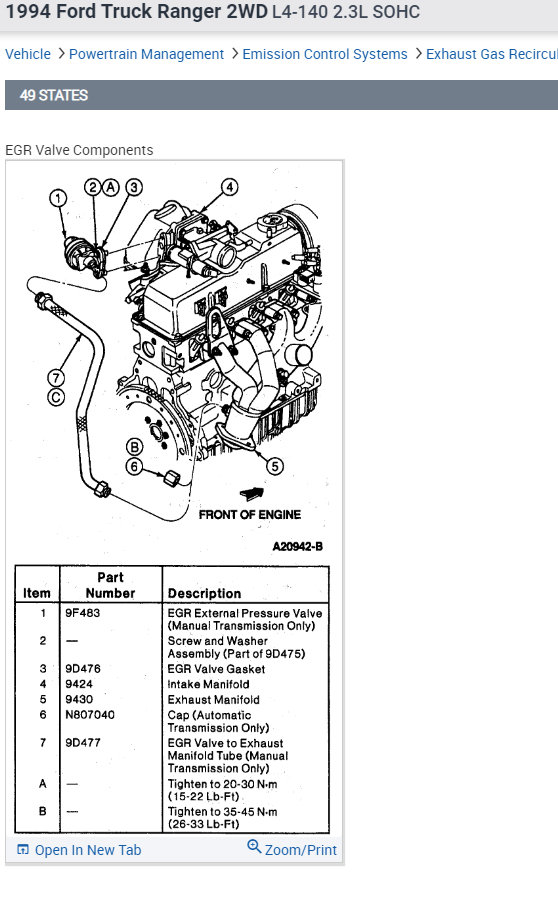 1994 Ford Truck Ranger 2WD L4-140 2.3L SOHC

Vehicle > Powertrain Management > Emission Control Systems > Exhaust Gas Recircul

49 STATES

EGR Valve Components

1 2 A 3 4 7 C B 6 5

FRONT OF ENGINE

A20942-B

| Item | Part Number | Description |
|---|---|---|
| 1 | 9F483 | EGR External Pressure Valve (Manual Transmission Only) |
| 2 | — | Screw and Washer Assembly (Part of 9D475) |
| 3 | 9D476 | EGR Valve Gasket |
| 4 | 9424 | Intake Manifold |
| 5 | 9430 | Exhaust Manifold |
| 6 | N807040 | Cap (Automatic Transmission Only) |
| 7 | 9D477 | EGR Valve to Exhaust Manifold Tube (Manual Transmission Only) |
| A | — | Tighten to 20-30 N·m (15-22 Lb-Ft) |
| B | — | Tighten to 35-45 N·m (26-33 Lb-Ft) |

Open In New Tab Zoom/Print