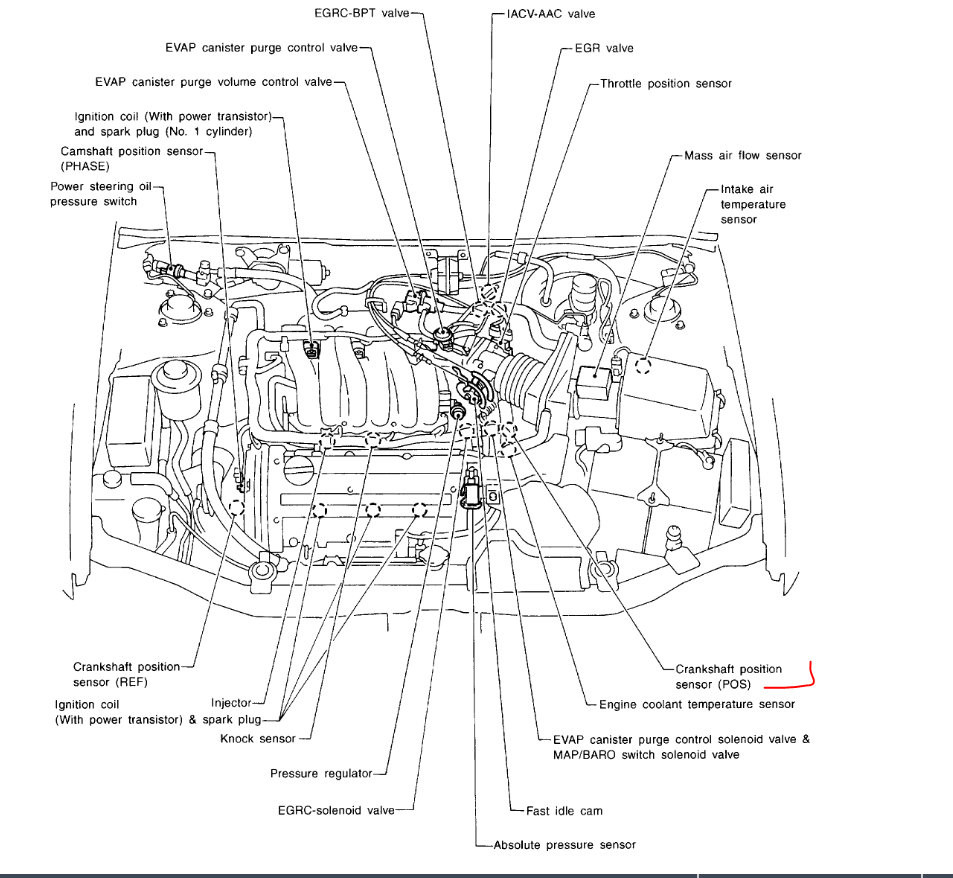 EGRC-BPT valve
IACV-AAC valve
EVAP canister purge control valve
EGR valve
EVAP canister purge volume control valve
Throttle position sensor
Ignition coil (With power transistor) and spark plug (No. 1 cylinder)
Camshaft position sensor (PHASE)
Mass air flow sensor
Power steering oil pressure switch
Intake air temperature sensor

Crankshaft position sensor (REF)
Ignition coil (With power transistor) & spark plug
Injector
Knock sensor
Pressure regulator
EGRC-solenoid valve
Crankshaft position sensor (POS)
Engine coolant temperature sensor
EVAP canister purge control solenoid valve & MAP/BARO switch solenoid valve
Fast idle cam
Absolute pressure sensor