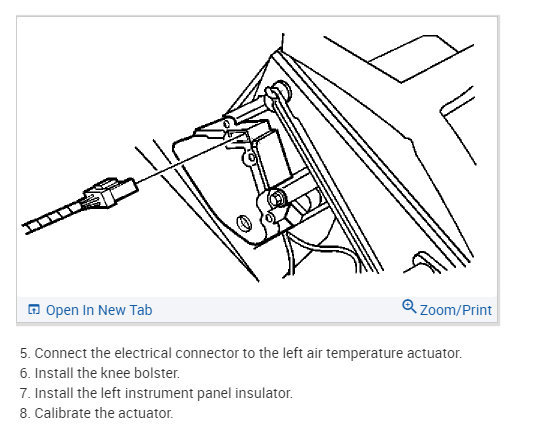 Open In New Tab

Zoom/Print

5. Connect the electrical connector to the left air temperature actuator.
6. Install the knee bolster.
7. Install the left instrument panel insulator.
8. Calibrate the actuator.