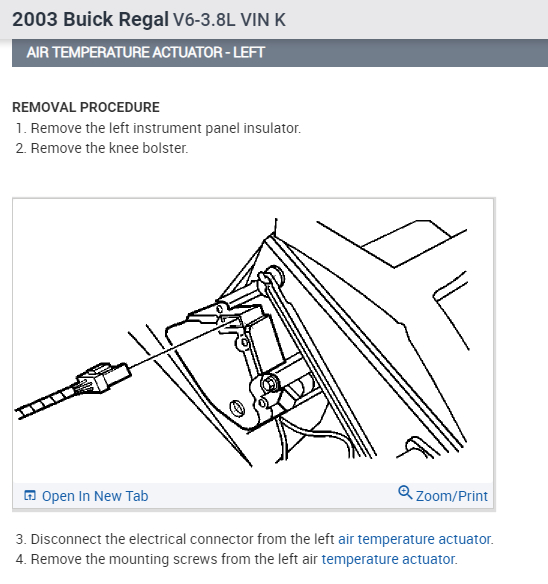 2003 Buick Regal V6-3.8L VIN K

AIR TEMPERATURE ACTUATOR - LEFT

REMOVAL PROCEDURE

1. Remove the left instrument panel insulator.
2. Remove the knee bolster.

Open In New Tab

Zoom/Print

3. Disconnect the electrical connector from the left air temperature actuator.
4. Remove the mounting screws from the left air temperature actuator.