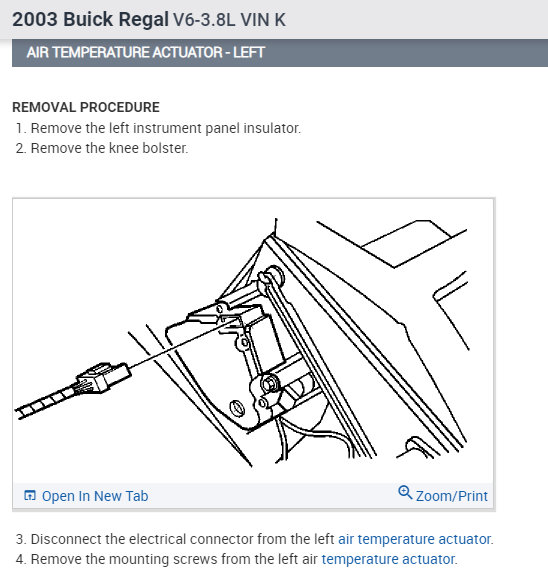 2003 Buick Regal V6-3.8L VIN K

AIR TEMPERATURE ACTUATOR - LEFT

REMOVAL PROCEDURE

1. Remove the left instrument panel insulator.
2. Remove the knee bolster.

Open In New Tab

Zoom/Print

3. Disconnect the electrical connector from the left air temperature actuator.
4. Remove the mounting screws from the left air temperature actuator.