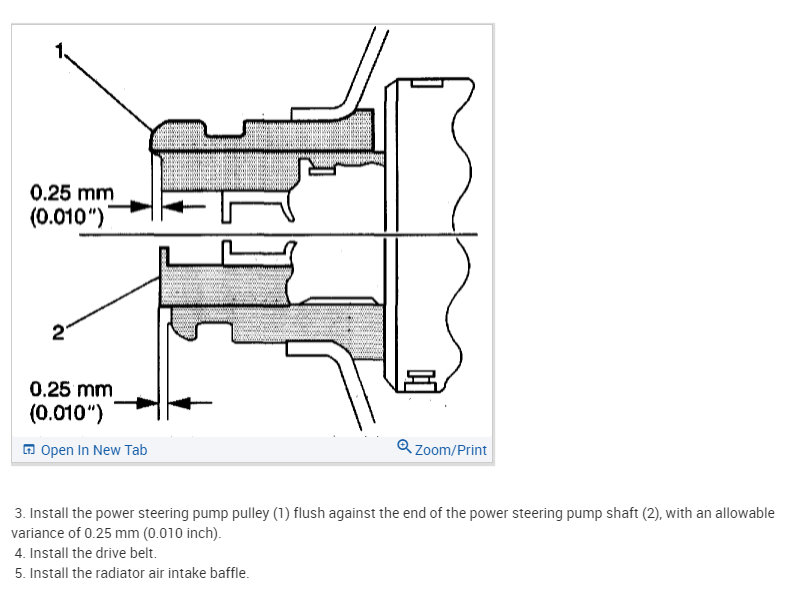 1

0.25 mm
(0.010")

2

0.25 mm
(0.010")

Open In New Tab

Zoom/Print

3. Install the power steering pump pulley (1) flush against the end of the power steering pump shaft (2), with an allowable variance of 0.25 mm (0.010 inch).

4. Install the drive belt.

5. Install the radiator air intake baffle.