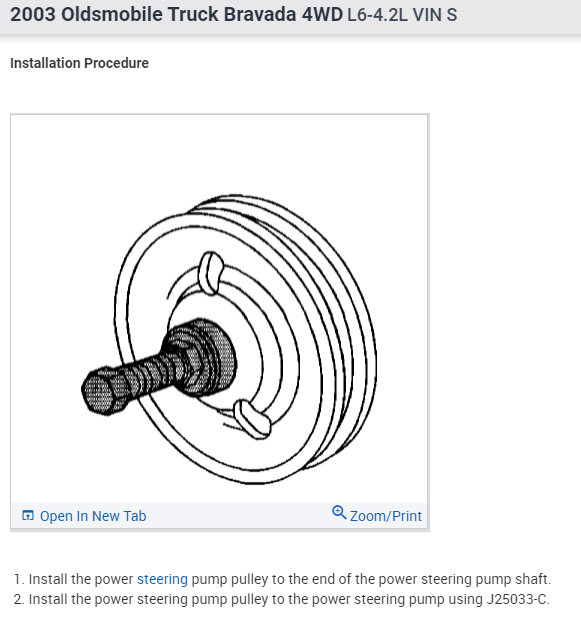 2003 Oldsmobile Truck Bravada 4WD L6-4.2L VIN S

Installation Procedure

Open In New Tab

Zoom/Print

1. Install the power steering pump pulley to the end of the power steering pump shaft.
2. Install the power steering pump pulley to the power steering pump using J25033-C.