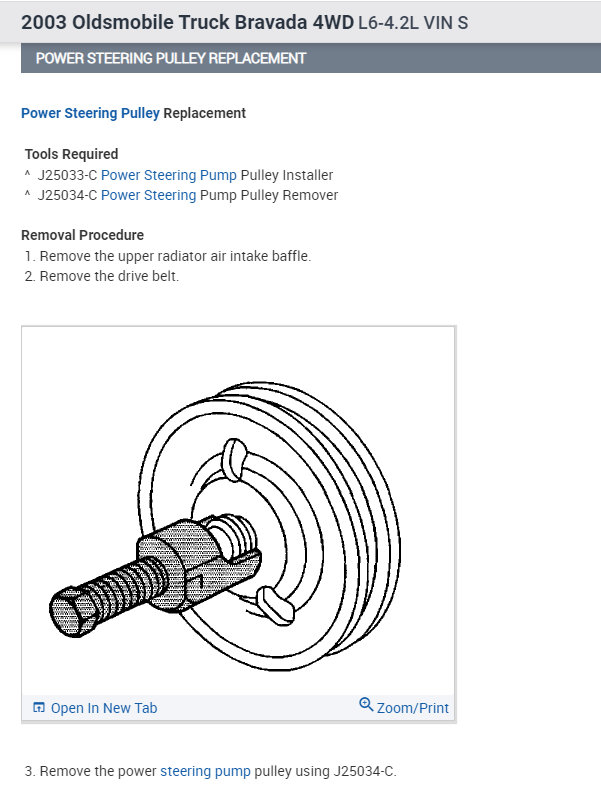 2003 Oldsmobile Truck Bravada 4WD L6-4.2L VIN S

POWER STEERING PULLEY REPLACEMENT

Power Steering Pulley Replacement

Tools Required
^ J25033-C Power Steering Pump Pulley Installer
^ J25034-C Power Steering Pump Pulley Remover

Removal Procedure
1. Remove the upper radiator air intake baffle.
2. Remove the drive belt.

Open In New Tab
Zoom/Print

3. Remove the power steering pump pulley using J25034-C.