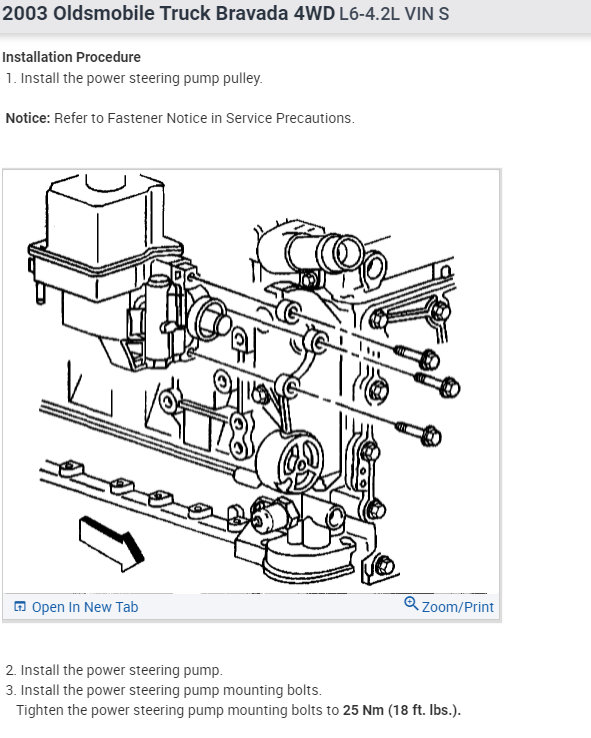 2003 Oldsmobile Truck Bravada 4WD L6-4.2L VIN S

Installation Procedure

1. Install the power steering pump pulley.

Notice: Refer to Fastener Notice in Service Precautions.

Open In New Tab

Zoom/Print

2. Install the power steering pump.

3. Install the power steering pump mounting bolts.

Tighten the power steering pump mounting bolts to 25 Nm (18 ft. lbs.).