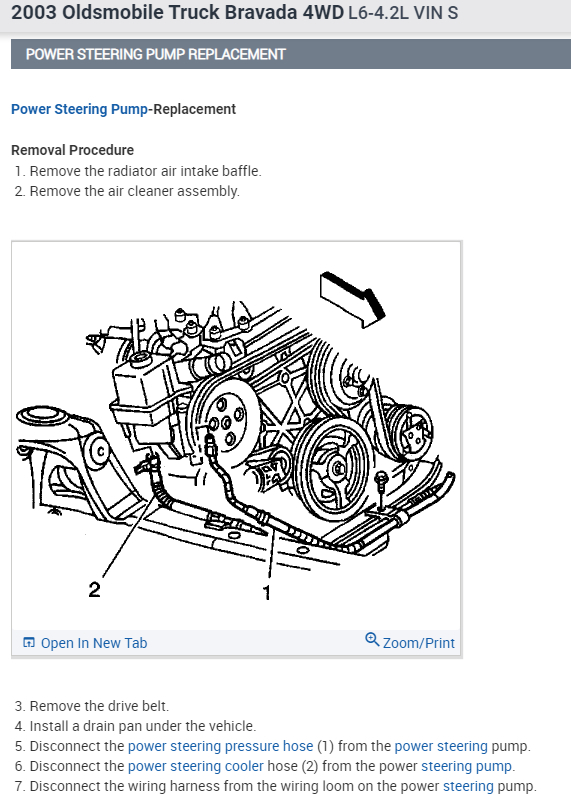 2003 Oldsmobile Truck Bravada 4WD L6-4.2L VIN S

POWER STEERING PUMP REPLACEMENT

Power Steering Pump-Replacement

Removal Procedure
1. Remove the radiator air intake baffle.
2. Remove the air cleaner assembly.

2

1

Open In New Tab

Zoom/Print

3. Remove the drive belt.
4. Install a drain pan under the vehicle.
5. Disconnect the power steering pressure hose (1) from the power steering pump.
6. Disconnect the power steering cooler hose (2) from the power steering pump.
7. Disconnect the wiring harness from the wiring loom on the power steering pump.