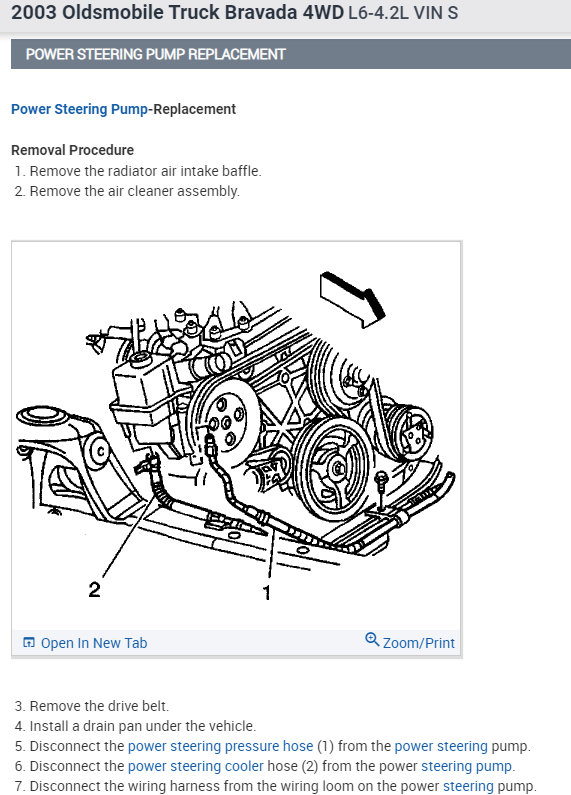 2003 Oldsmobile Truck Bravada 4WD L6-4.2L VIN S

POWER STEERING PUMP REPLACEMENT

Power Steering Pump-Replacement

Removal Procedure
1. Remove the radiator air intake baffle.
2. Remove the air cleaner assembly.

2

1

Open In New Tab

Zoom/Print

3. Remove the drive belt.
4. Install a drain pan under the vehicle.
5. Disconnect the power steering pressure hose (1) from the power steering pump.
6. Disconnect the power steering cooler hose (2) from the power steering pump.
7. Disconnect the wiring harness from the wiring loom on the power steering pump.