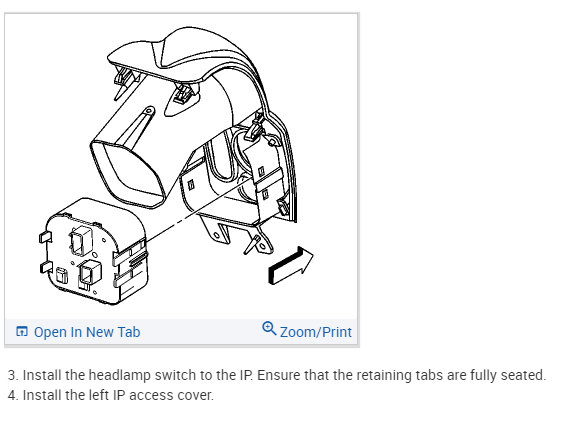 Open In New Tab
Zoom/Print

3. Install the headlamp switch to the IP. Ensure that the retaining tabs are fully seated.
4. Install the left IP access cover.