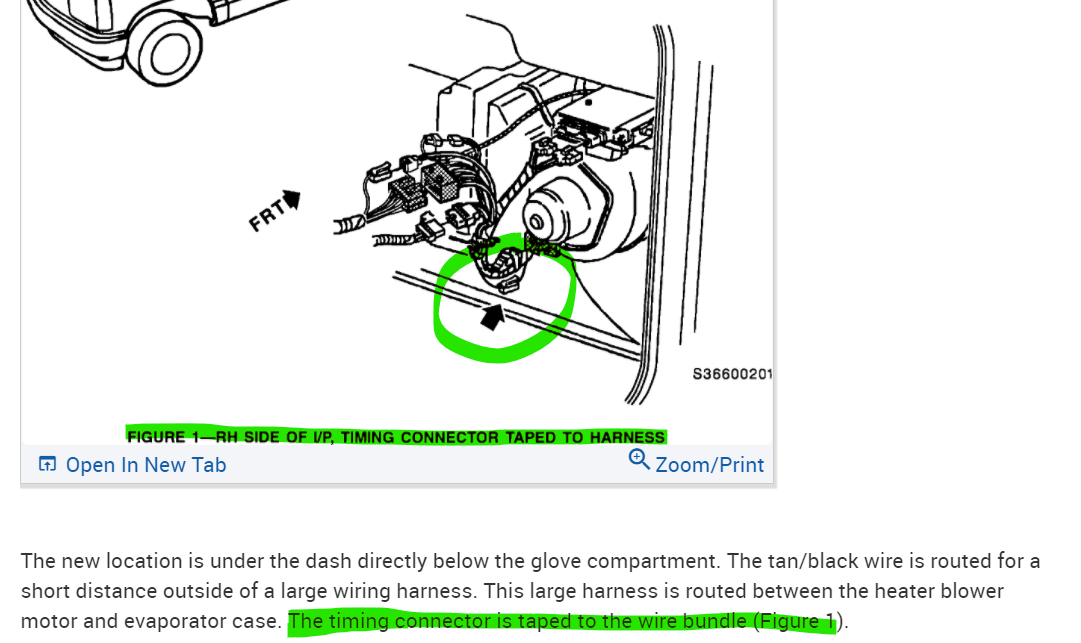 FRT

S36600201

FIGURE 1—RH SIDE OF I/P, TIMING CONNECTOR TAPED TO HARNESS

Open In New Tab

Zoom/Print

The new location is under the dash directly below the glove compartment. The tan/black wire is routed for a short distance outside of a large wiring harness. This large harness is routed between the heater blower motor and evaporator case. The timing connector is taped to the wire bundle (Figure 1).