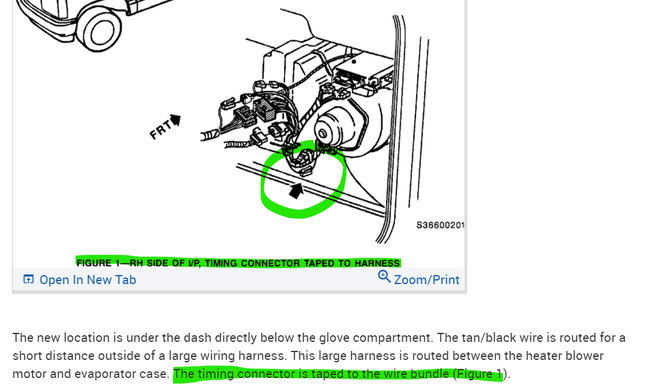 FRT

S36600201

FIGURE 1—RH SIDE OF I/P, TIMING CONNECTOR TAPED TO HARNESS

Open In New Tab

Zoom/Print

The new location is under the dash directly below the glove compartment. The tan/black wire is routed for a short distance outside of a large wiring harness. This large harness is routed between the heater blower motor and evaporator case. The timing connector is taped to the wire bundle (Figure 1).