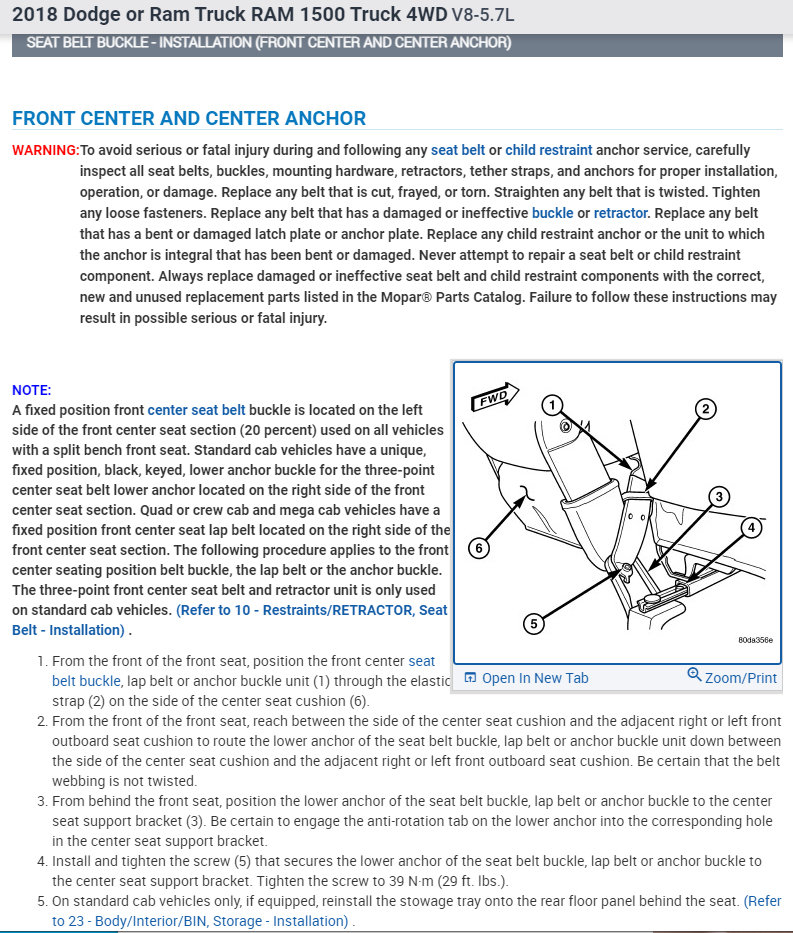 2018 Dodge or Ram Truck RAM 1500 Truck 4WD V8-5.7L

SEAT BELT BUCKLE - INSTALLATION (FRONT CENTER AND CENTER ANCHOR)

FRONT CENTER AND CENTER ANCHOR

WARNING: To avoid serious or fatal injury during and following any seat belt or child restraint anchor service, carefully inspect all seat belts, buckles, mounting hardware, retractors, tether straps, and anchors for proper installation, operation, or damage. Replace any belt that is cut, frayed, or torn. Straighten any belt that is twisted. Tighten any loose fasteners. Replace any belt that has a damaged or ineffective buckle or retractor. Replace any belt that has a bent or damaged latch plate or anchor plate. Replace any child restraint anchor or the unit to which the anchor is integral that has been bent or damaged. Never attempt to repair a seat belt or child restraint component. Always replace damaged or ineffective seat belt and child restraint components with the correct, new and unused replacement parts listed in the Mopar® Parts Catalog. Failure to follow these instructions may result in possible serious or fatal injury.

NOTE:
A fixed position front center seat belt buckle is located on the left side of the front center seat section (20 percent) used on all vehicles with a split bench front seat. Standard cab vehicles have a unique, fixed position, black, keyed, lower anchor buckle for the three-point center seat belt lower anchor located on the right side of the front center seat section. Quad or crew cab and mega cab vehicles have a fixed position front center seat lap belt located on the right side of the front center seat section. The following procedure applies to the front center seating position belt buckle, the lap belt or the anchor buckle. The three-point front center seat belt and retractor unit is only used on standard cab vehicles. (Refer to 10 - Restraints/RETRACTOR, Seat Belt - Installation) .

FWD
1
2
3
4
5
6
80da356e

Open In New Tab
Zoom/Print

1. From the front of the front seat, position the front center seat belt buckle, lap belt or anchor buckle unit (1) through the elastic strap (2) on the side of the center seat cushion (6).
2. From the front of the front seat, reach between the side of the center seat cushion and the adjacent right or left front outboard seat cushion to route the lower anchor of the seat belt buckle, lap belt or anchor buckle unit down between the side of the center seat cushion and the adjacent right or left front outboard seat cushion. Be certain that the belt webbing is not twisted.
3. From behind the front seat, position the lower anchor of the seat belt buckle, lap belt or anchor buckle to the center seat support bracket (3). Be certain to engage the anti-rotation tab on the lower anchor into the corresponding hole in the center seat support bracket.
4. Install and tighten the screw (5) that secures the lower anchor of the seat belt buckle, lap belt or anchor buckle to the center seat support bracket. Tighten the screw to 39 N·m (29 ft. lbs.).
5. On standard cab vehicles only, if equipped, reinstall the stowage tray onto the rear floor panel behind the seat. (Refer to 23 - Body/Interior/BIN, Storage - Installation) .