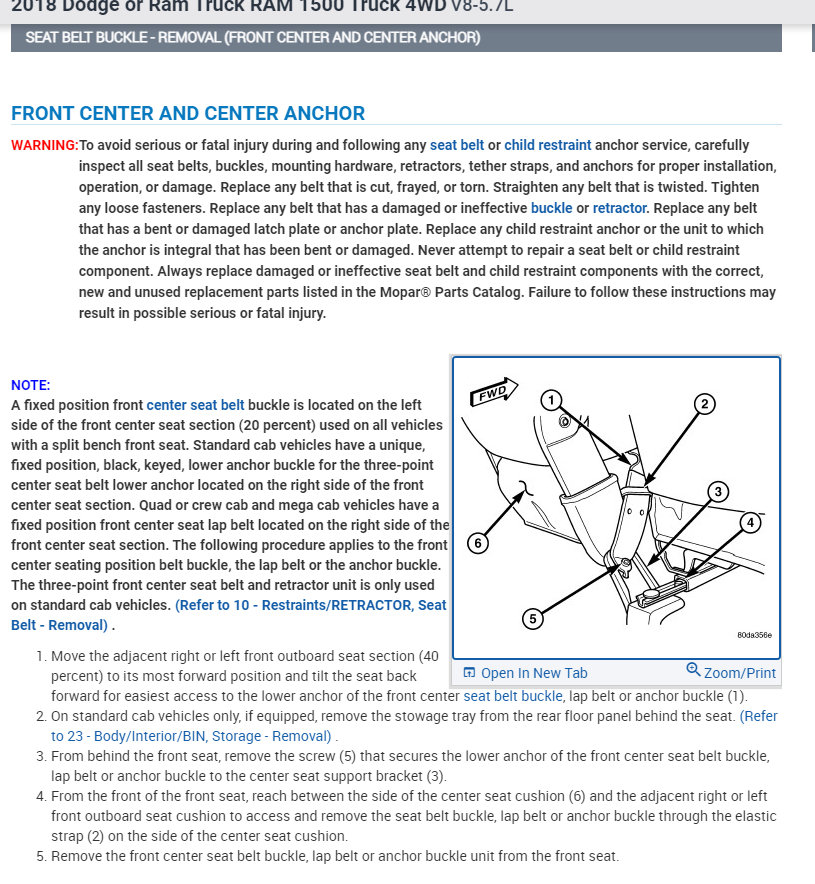 2018 Dodge or Ram Truck RAM 1500 Truck 4WD V8-5.7L

SEAT BELT BUCKLE - REMOVAL (FRONT CENTER AND CENTER ANCHOR)

FRONT CENTER AND CENTER ANCHOR

WARNING:To avoid serious or fatal injury during and following any seat belt or child restraint anchor service, carefully inspect all seat belts, buckles, mounting hardware, retractors, tether straps, and anchors for proper installation, operation, or damage. Replace any belt that is cut, frayed, or torn. Straighten any belt that is twisted. Tighten any loose fasteners. Replace any belt that has a damaged or ineffective buckle or retractor. Replace any belt that has a bent or damaged latch plate or anchor plate. Replace any child restraint anchor or the unit to which the anchor is integral that has been bent or damaged. Never attempt to repair a seat belt or child restraint component. Always replace damaged or ineffective seat belt and child restraint components with the correct, new and unused replacement parts listed in the Mopar® Parts Catalog. Failure to follow these instructions may result in possible serious or fatal injury.

NOTE:
A fixed position front center seat belt buckle is located on the left side of the front center seat section (20 percent) used on all vehicles with a split bench front seat. Standard cab vehicles have a unique, fixed position, black, keyed, lower anchor buckle for the three-point center seat belt lower anchor located on the right side of the front center seat section. Quad or crew cab and mega cab vehicles have a fixed position front center seat lap belt located on the right side of the front center seat section. The following procedure applies to the front center seating position belt buckle, the lap belt or the anchor buckle. The three-point front center seat belt and retractor unit is only used on standard cab vehicles. (Refer to 10 - Restraints/RETRACTOR, Seat Belt - Removal) .

FWD
1
2
3
4
5
6
80da356e

Open In New Tab
Zoom/Print

1. Move the adjacent right or left front outboard seat section (40 percent) to its most forward position and tilt the seat back forward for easiest access to the lower anchor of the front center seat belt buckle, lap belt or anchor buckle (1).
2. On standard cab vehicles only, if equipped, remove the stowage tray from the rear floor panel behind the seat. (Refer to 23 - Body/Interior/BIN, Storage - Removal) .
3. From behind the front seat, remove the screw (5) that secures the lower anchor of the front center seat belt buckle, lap belt or anchor buckle to the center seat support bracket (3).
4. From the front of the front seat, reach between the side of the center seat cushion (6) and the adjacent right or left front outboard seat cushion to access and remove the seat belt buckle, lap belt or anchor buckle through the elastic strap (2) on the side of the center seat cushion.
5. Remove the front center seat belt buckle, lap belt or anchor buckle unit from the front seat.