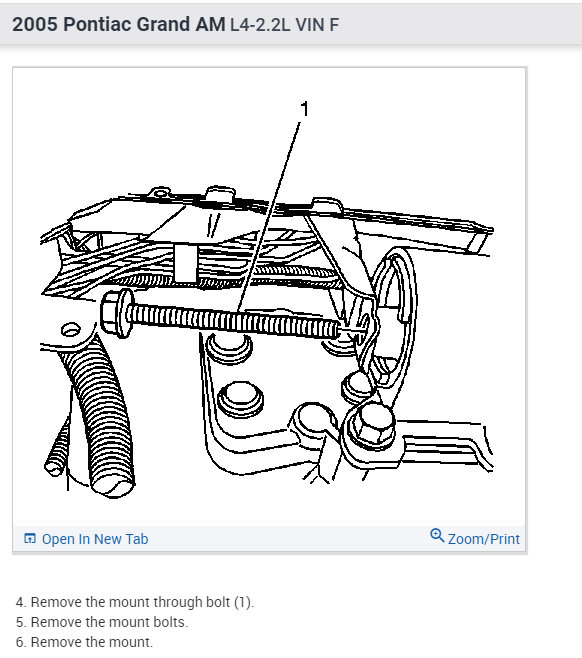 2005 Pontiac Grand AM L4-2.2L VIN F

1

Open In New Tab

Zoom/Print

4. Remove the mount through bolt (1).
5. Remove the mount bolts.
6. Remove the mount.