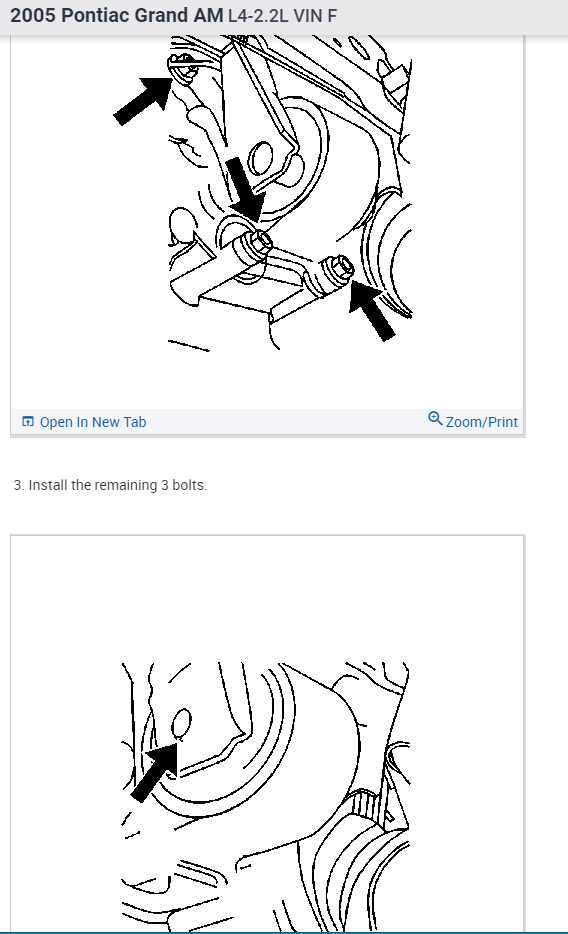 2005 Pontiac Grand AM L4-2.2L VIN F

Open In New Tab

Zoom/Print

3. Install the remaining 3 bolts.