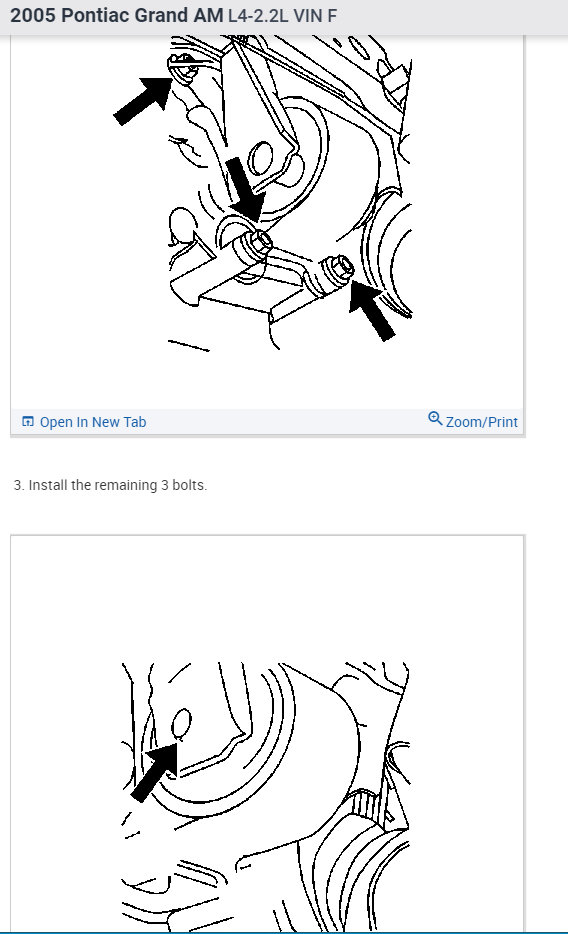 2005 Pontiac Grand AM L4-2.2L VIN F

Open In New Tab

Zoom/Print

3. Install the remaining 3 bolts.