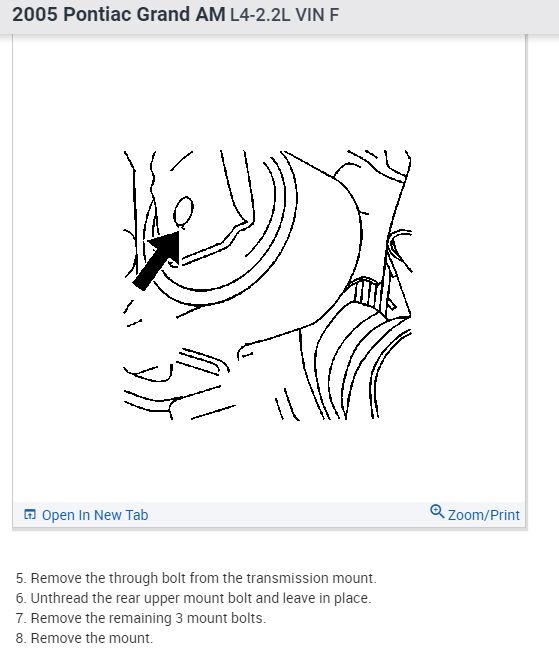 2005 Pontiac Grand AM L4-2.2L VIN F

Open In New Tab

Zoom/Print

5. Remove the through bolt from the transmission mount.
6. Unthread the rear upper mount bolt and leave in place.
7. Remove the remaining 3 mount bolts.
8. Remove the mount.