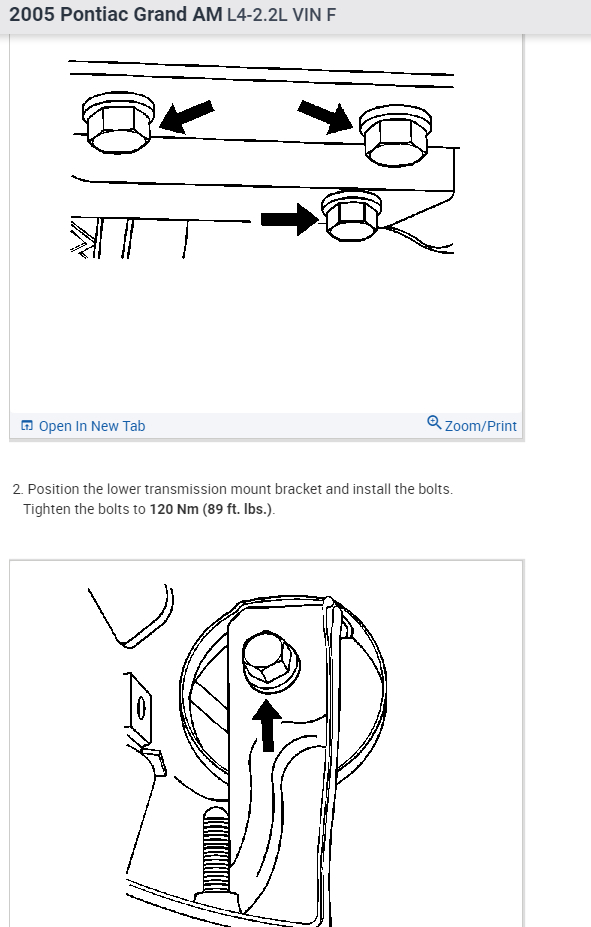 2005 Pontiac Grand AM L4-2.2L VIN F

Open In New Tab

Zoom/Print

2. Position the lower transmission mount bracket and install the bolts. Tighten the bolts to 120 Nm (89 ft. lbs.).