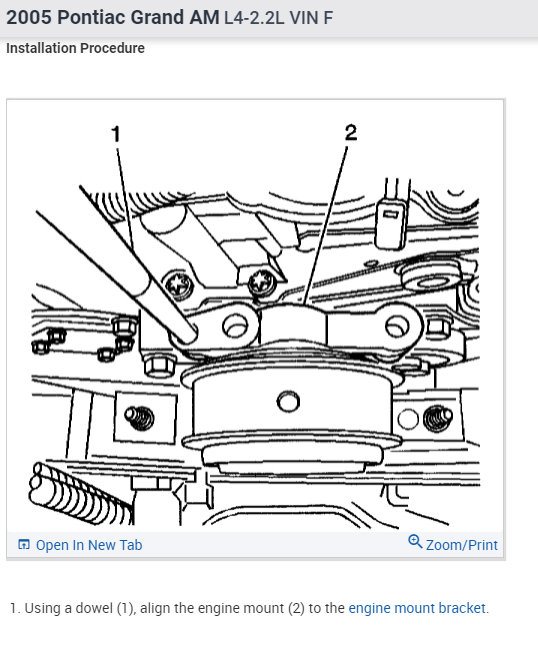 2005 Pontiac Grand AM L4-2.2L VIN F

Installation Procedure

1

2

Open In New Tab

Zoom/Print

1. Using a dowel (1), align the engine mount (2) to the engine mount bracket.