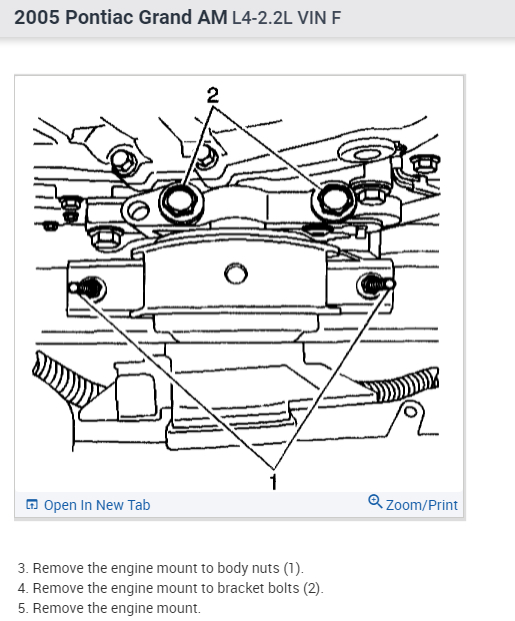 2005 Pontiac Grand AM L4-2.2L VIN F

2

1

Open In New Tab

Zoom/Print

3. Remove the engine mount to body nuts (1).
4. Remove the engine mount to bracket bolts (2).
5. Remove the engine mount.