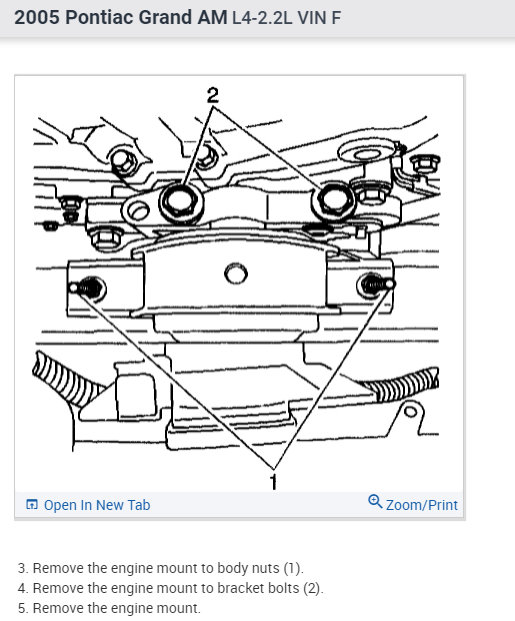 2005 Pontiac Grand AM L4-2.2L VIN F

2

1

Open In New Tab

Zoom/Print

3. Remove the engine mount to body nuts (1).
4. Remove the engine mount to bracket bolts (2).
5. Remove the engine mount.