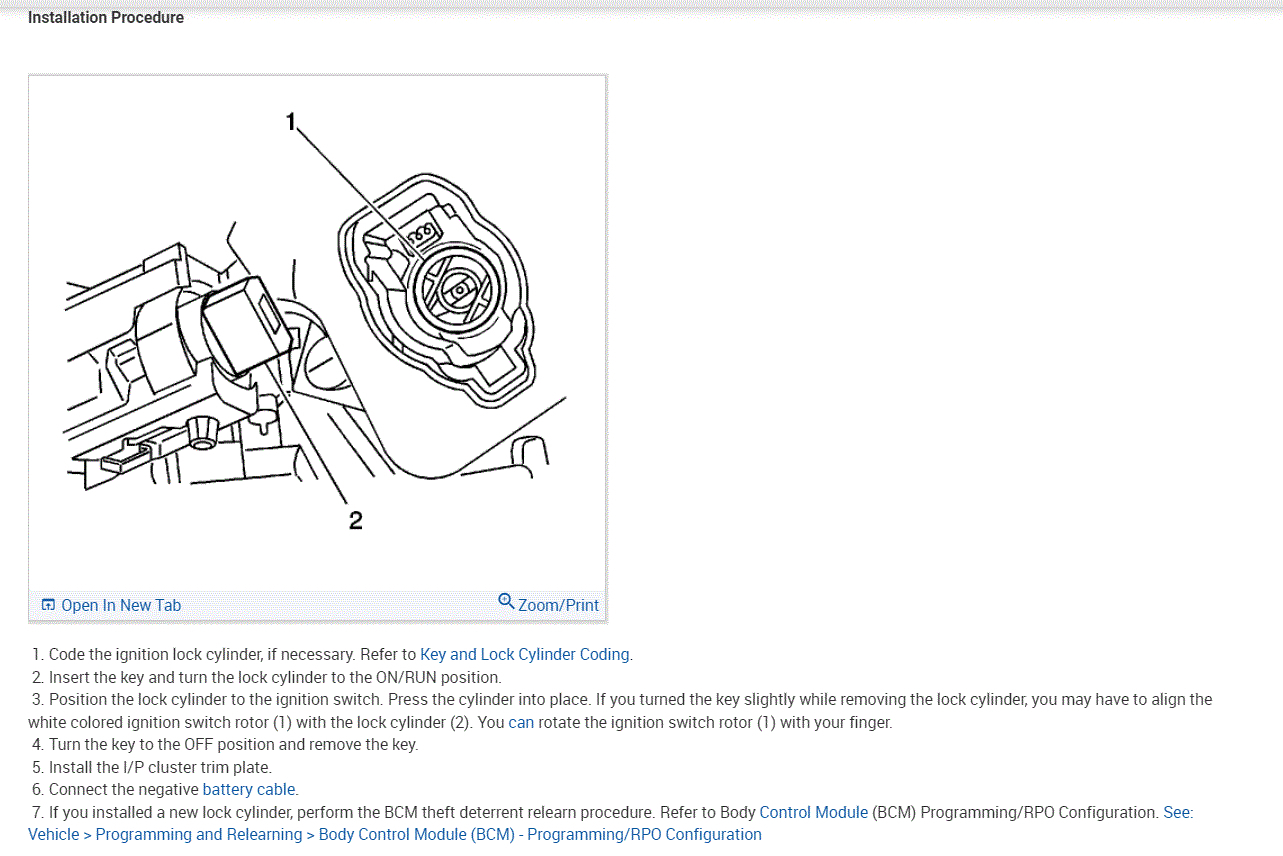 Installation Procedure

1

2

Open In New Tab

Zoom/Print

1. Code the ignition lock cylinder, if necessary. Refer to Key and Lock Cylinder Coding.
2. Insert the key and turn the lock cylinder to the ON/RUN position.
3. Position the lock cylinder to the ignition switch. Press the cylinder into place. If you turned the key slightly while removing the lock cylinder, you may have to align the white colored ignition switch rotor (1) with the lock cylinder (2). You can rotate the ignition switch rotor (1) with your finger.
4. Turn the key to the OFF position and remove the key.
5. Install the I/P cluster trim plate.
6. Connect the negative battery cable.
7. If you installed a new lock cylinder, perform the BCM theft deterrent relearn procedure. Refer to Body Control Module (BCM) Programming/RPO Configuration. See: Vehicle > Programming and Relearning > Body Control Module (BCM) - Programming/RPO Configuration