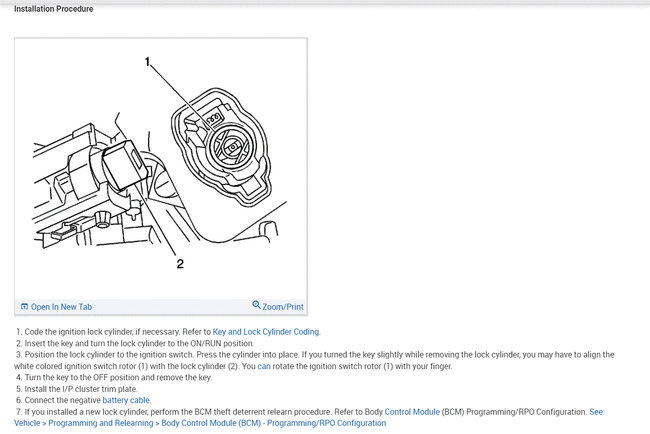 Installation Procedure

1

2

Open In New Tab

Zoom/Print

1. Code the ignition lock cylinder, if necessary. Refer to Key and Lock Cylinder Coding.
2. Insert the key and turn the lock cylinder to the ON/RUN position.
3. Position the lock cylinder to the ignition switch. Press the cylinder into place. If you turned the key slightly while removing the lock cylinder, you may have to align the white colored ignition switch rotor (1) with the lock cylinder (2). You can rotate the ignition switch rotor (1) with your finger.
4. Turn the key to the OFF position and remove the key.
5. Install the I/P cluster trim plate.
6. Connect the negative battery cable.
7. If you installed a new lock cylinder, perform the BCM theft deterrent relearn procedure. Refer to Body Control Module (BCM) Programming/RPO Configuration. See: Vehicle > Programming and Relearning > Body Control Module (BCM) - Programming/RPO Configuration