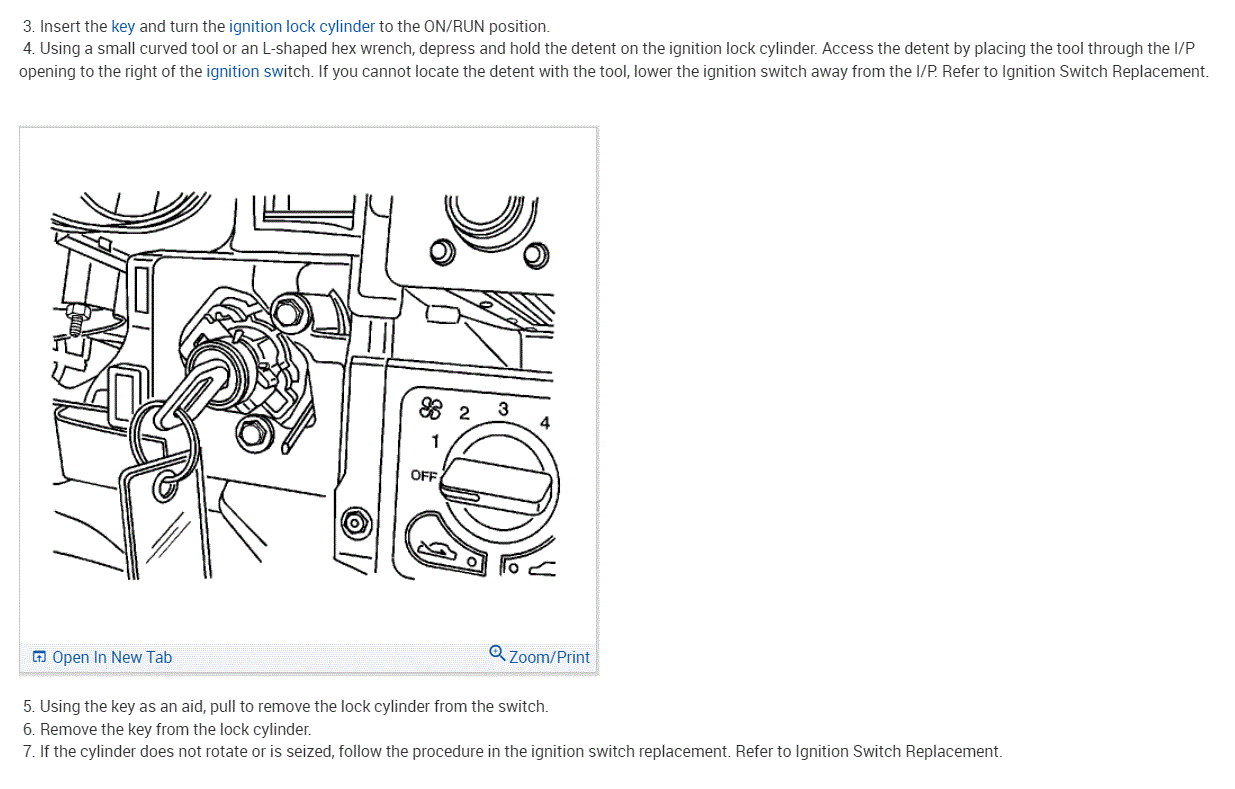 3. Insert the key and turn the ignition lock cylinder to the ON/RUN position.
4. Using a small curved tool or an L-shaped hex wrench, depress and hold the detent on the ignition lock cylinder. Access the detent by placing the tool through the I/P opening to the right of the ignition switch. If you cannot locate the detent with the tool, lower the ignition switch away from the I/P. Refer to Ignition Switch Replacement.

2
3
4
1
OFF

Open In New Tab
Zoom/Print

5. Using the key as an aid, pull to remove the lock cylinder from the switch.
6. Remove the key from the lock cylinder.
7. If the cylinder does not rotate or is seized, follow the procedure in the ignition switch replacement. Refer to Ignition Switch Replacement.