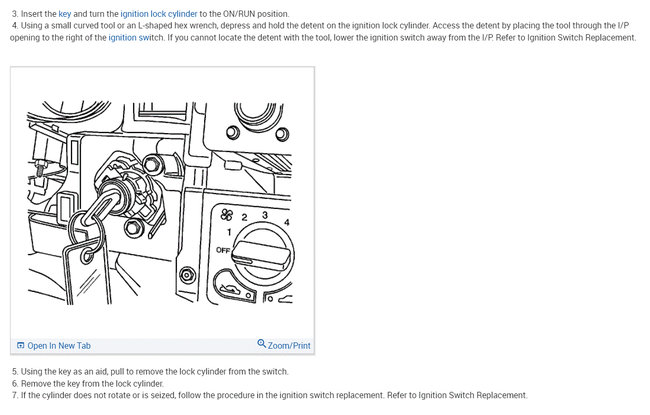 3. Insert the key and turn the ignition lock cylinder to the ON/RUN position.
4. Using a small curved tool or an L-shaped hex wrench, depress and hold the detent on the ignition lock cylinder. Access the detent by placing the tool through the I/P opening to the right of the ignition switch. If you cannot locate the detent with the tool, lower the ignition switch away from the I/P. Refer to Ignition Switch Replacement.

2
3
4
1
OFF

Open In New Tab
Zoom/Print

5. Using the key as an aid, pull to remove the lock cylinder from the switch.
6. Remove the key from the lock cylinder.
7. If the cylinder does not rotate or is seized, follow the procedure in the ignition switch replacement. Refer to Ignition Switch Replacement.