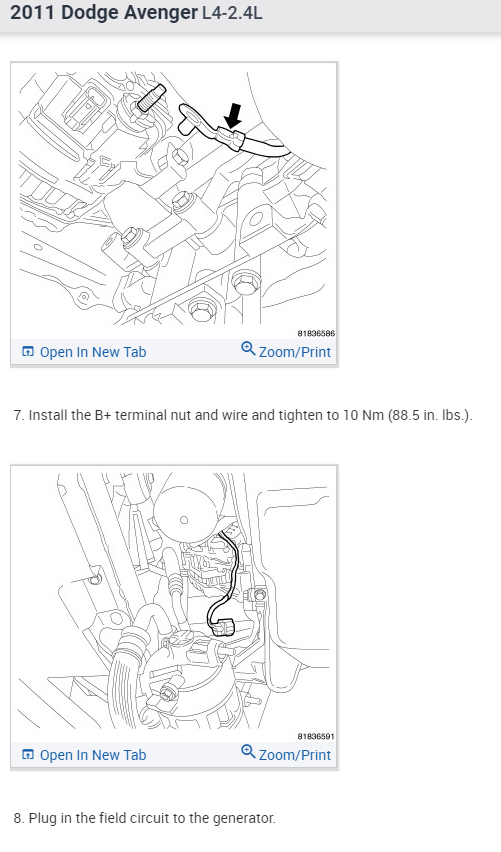 2011 Dodge Avenger L4-2.4L

81836586

Open In New Tab

Zoom/Print

7. Install the B+ terminal nut and wire and tighten to 10 Nm (88.5 in. lbs.).

81836591

Open In New Tab

Zoom/Print

8. Plug in the field circuit to the generator.